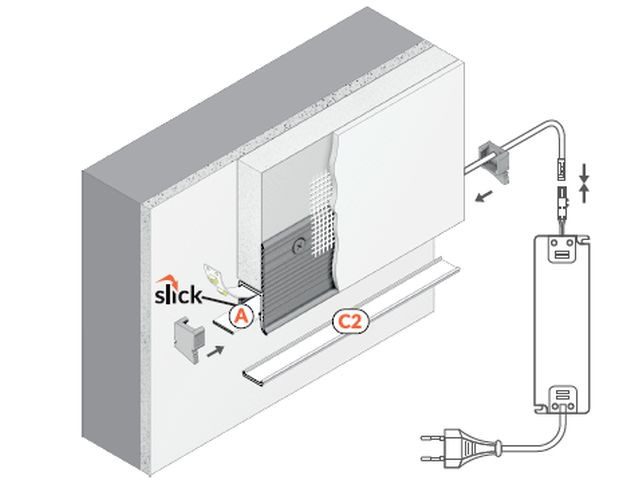 slick
A
C2