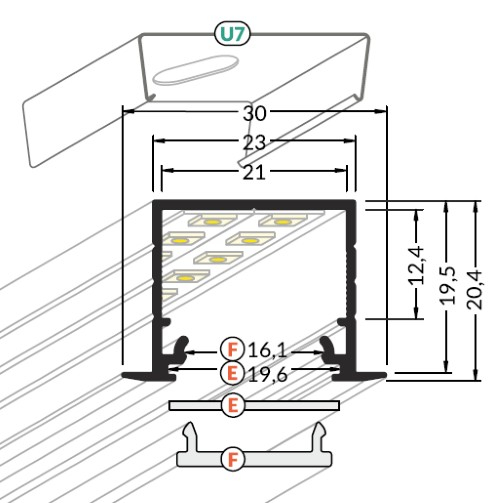 U7
30
23
21
12,4
19,5
20,4
F 16,1
E 19,6
E
F