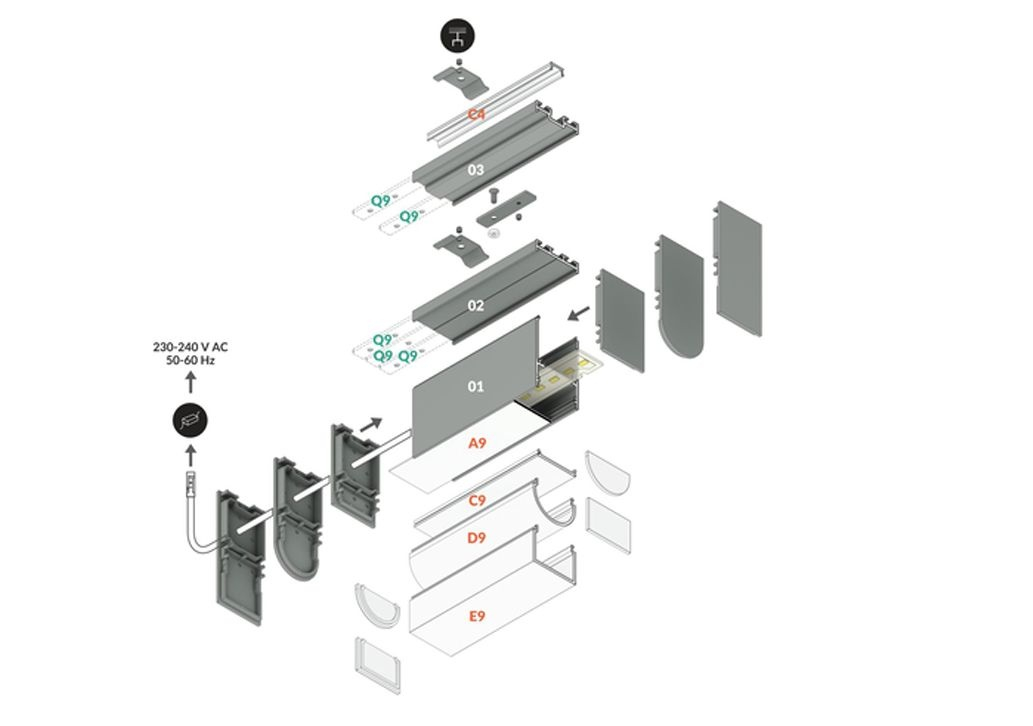 C4
03
Q9
Q9
02
Q9
Q9
Q9
230-240 V AC
50-60 Hz
01
A9
C9
D9
E9