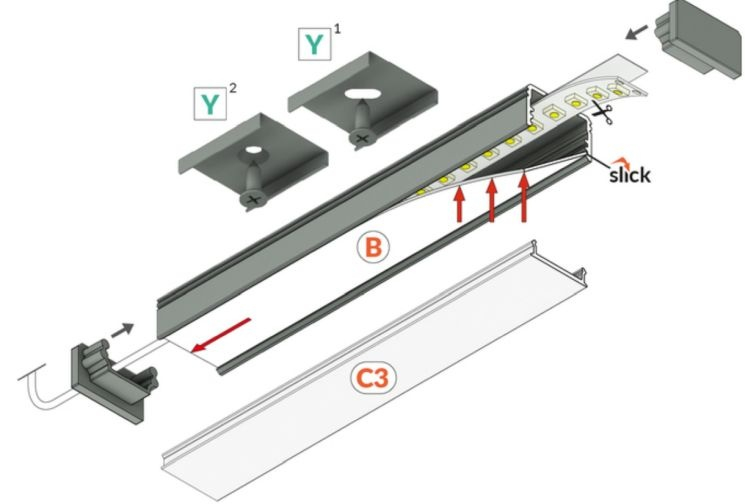 Y 1

Y 2

slick

B

C3