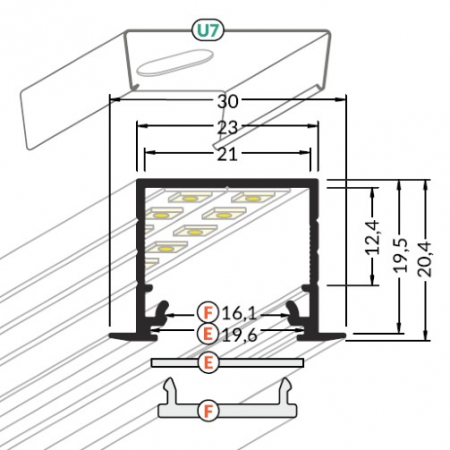 U7
30
23
21
12,4
19,5
20,4
F 16,1
E 19,6
E
F