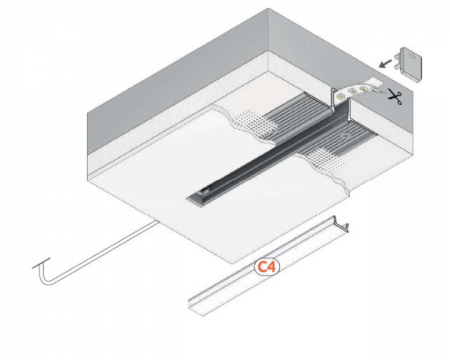 C4