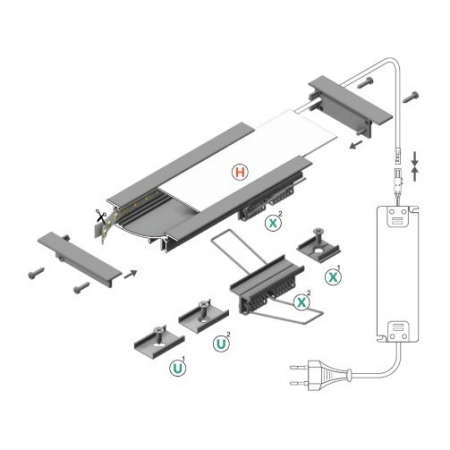 H

X$^2$

X$^1$

X$^2$

U$^2$

U$^1$