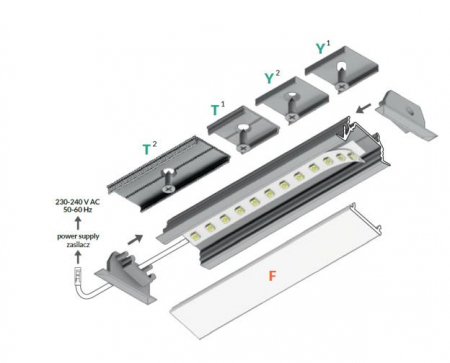 $Y^1$

$Y^2$

$T^1$

$T^2$

230-240 V AC
50-60 Hz

power supply
zasilacz

F