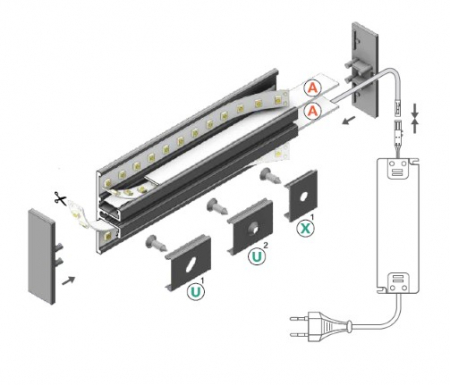 A
A
X
1
U
2
U
1