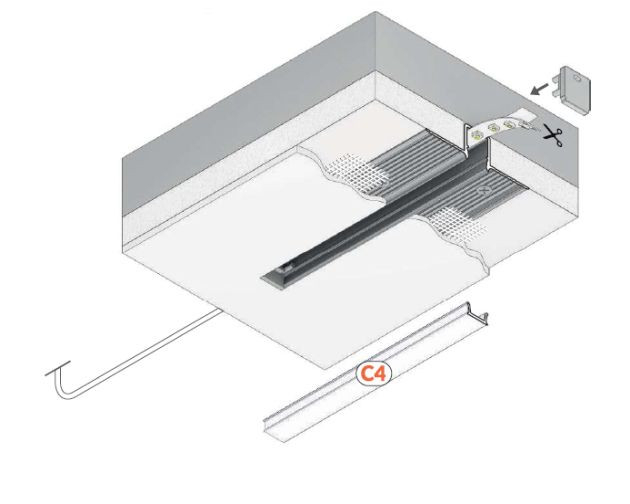 C4