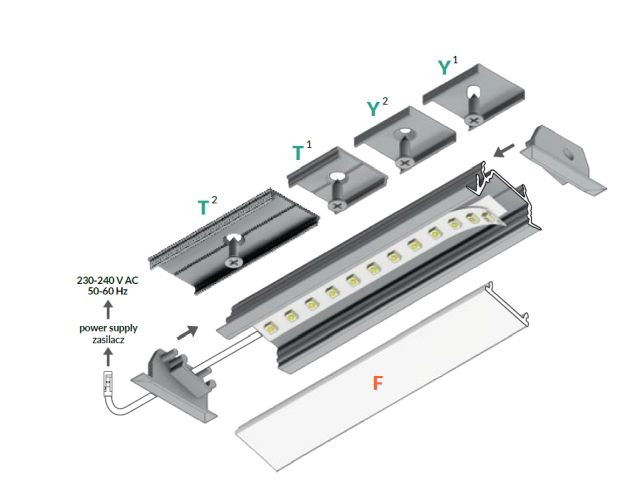 $Y^1$

$Y^2$

$T^1$

$T^2$

230-240 V AC
50-60 Hz

power supply
zasilacz

F