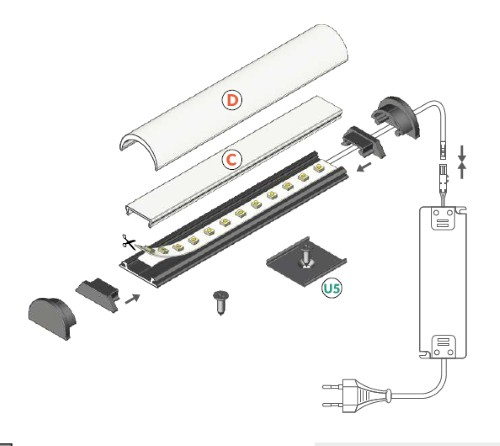 D

C

U5