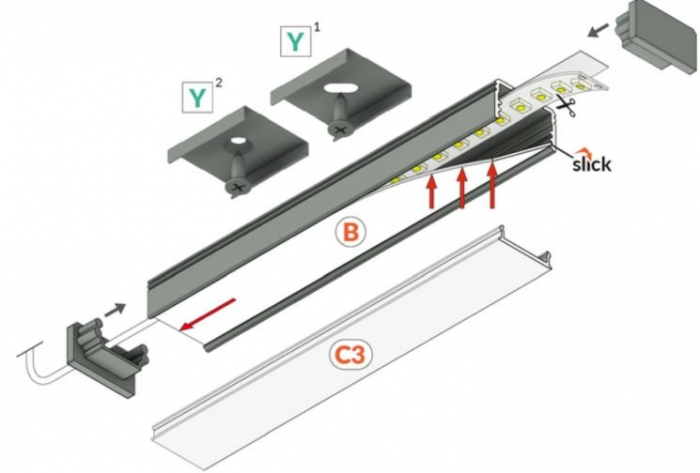 Y 1

Y 2

slick

B

C3