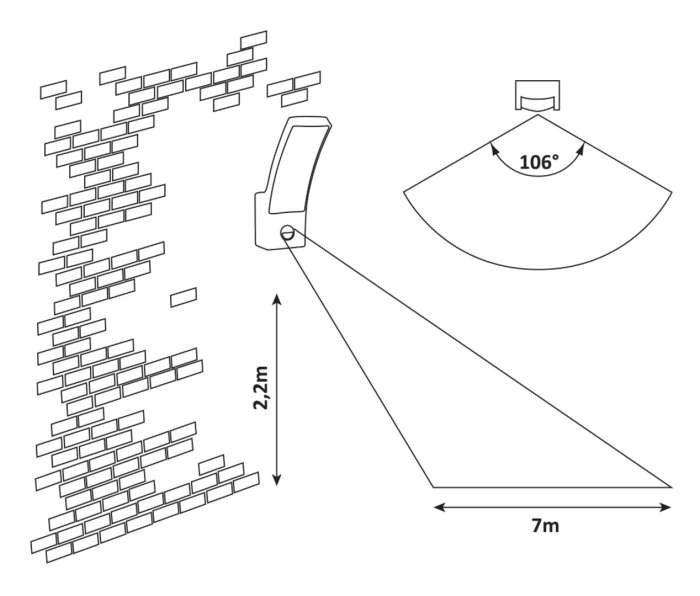 106°

2,2m

7m