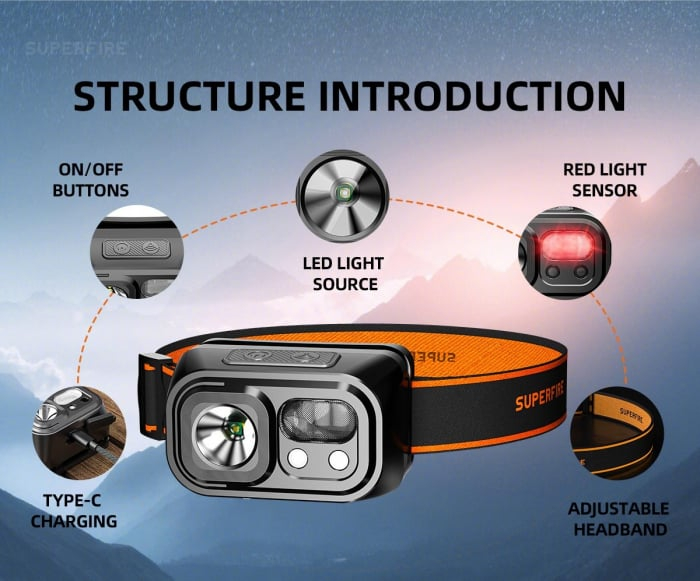 SUPERFIRE

STRUCTURE INTRODUCTION

ON/OFF BUTTONS

LED LIGHT SOURCE

RED LIGHT SENSOR

SUPERFIRE

SUPERFIRE

TYPE-C CHARGING

ADJUSTABLE HEADBAND