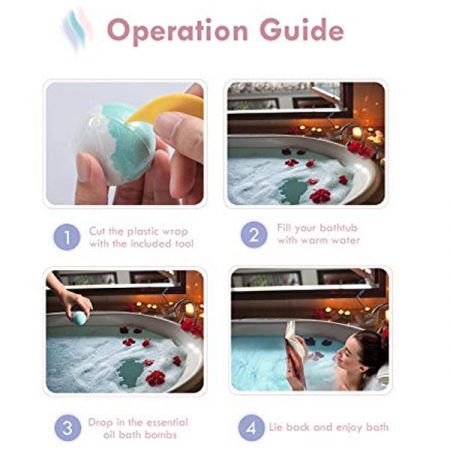 Operation Guide

1 Cut the plastic wrap with the included tool

2 Fill your bathtub with warm water

3 Drop in the essential oil bath bombs

4 Lie back and enjoy bath