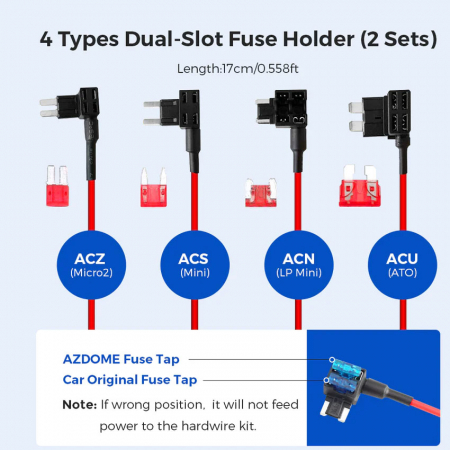 4 Types Dual-Slot Fuse Holder (2 Sets)

Length:17cm/0.558ft

ACZ
(Micro2)

ACS
(Mini)

ACN
(LP Mini)

ACU
(ATO)

AZDOME Fuse Tap

Car Original Fuse Tap

Note: If wrong position, it will not feed power to the hardwire kit.