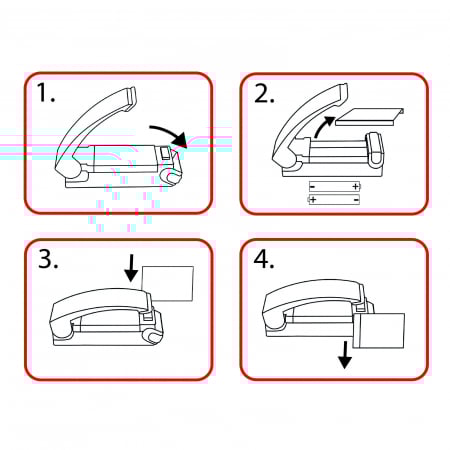 1.

2.

- +
+ -

3.

4.