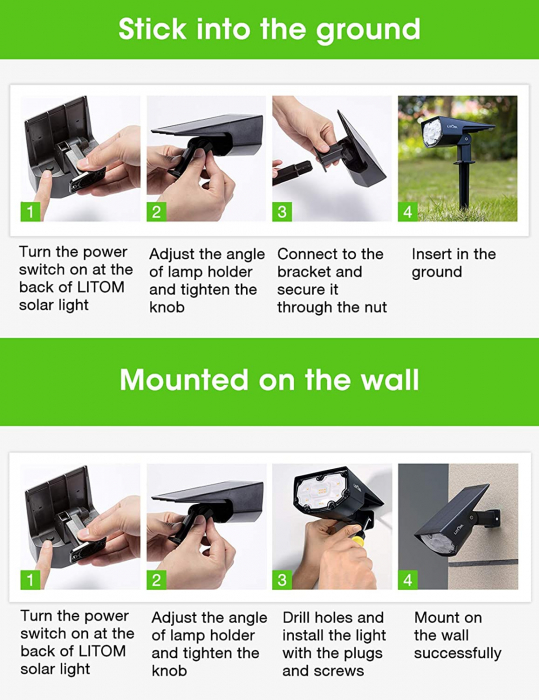 Stick into the ground

1

2

3

4

Turn the power switch on at the back of LITOM solar light

Adjust the angle of lamp holder and tighten the knob

Connect to the bracket and secure it through the nut

Insert in the ground

Mounted on the wall

1

2

3

4

Turn the power switch on at the back of LITOM solar light

Adjust the angle of lamp holder and tighten the knob

Drill holes and install the light with the plugs and screws

Mount on the wall successfully