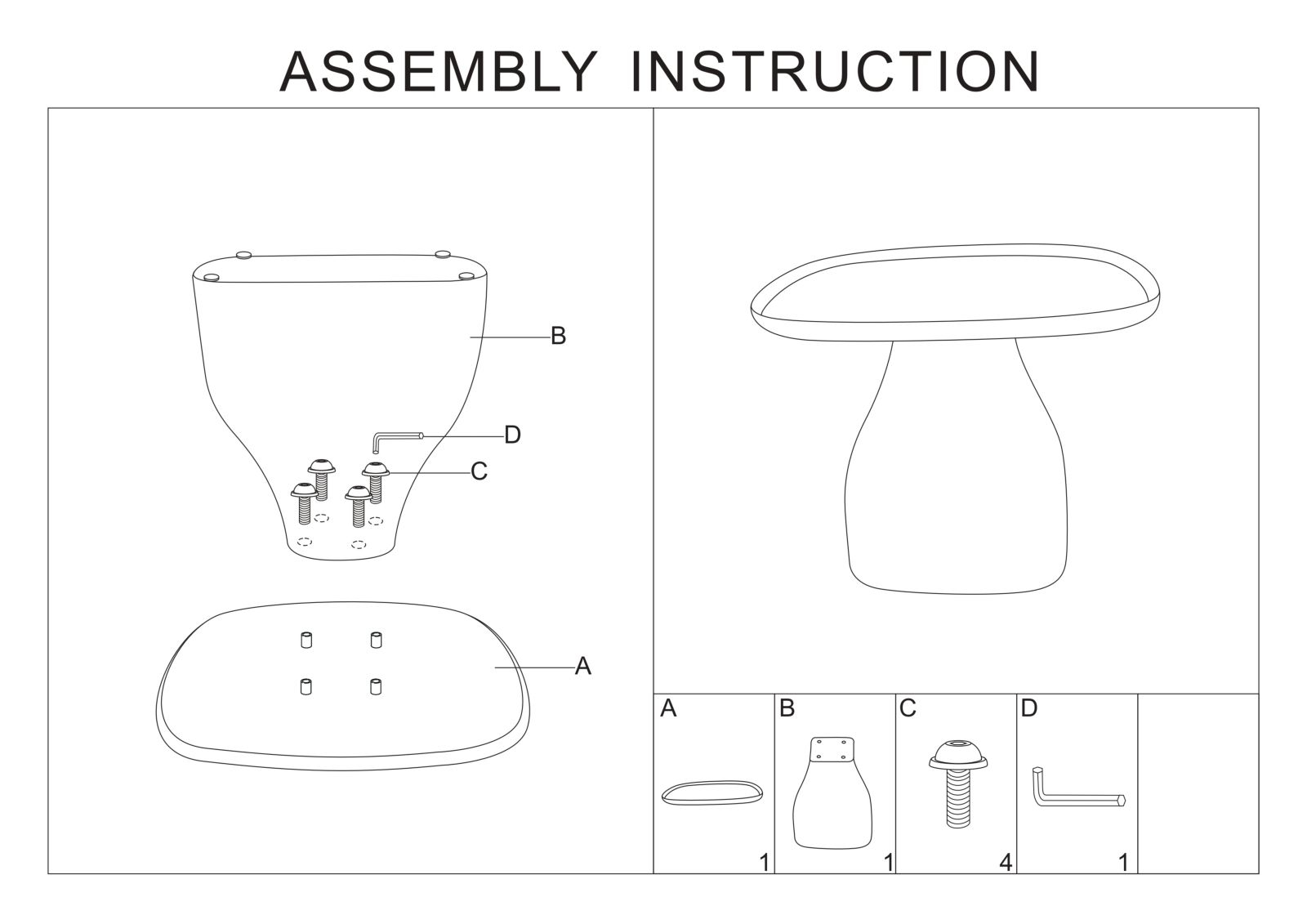 ASSEMBLY INSTRUCTION

B

D

C

A

| A | B | C | D | |
|---|---|---|---|---|
| 1 | 1 | 4 | 1 | |