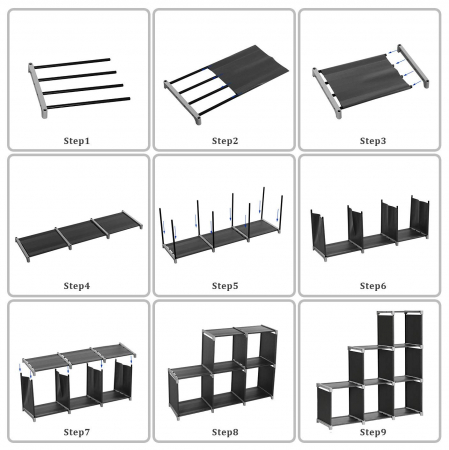 Step1

Step2

Step3

Step4

Step5

Step6

Step7

Step8

Step9