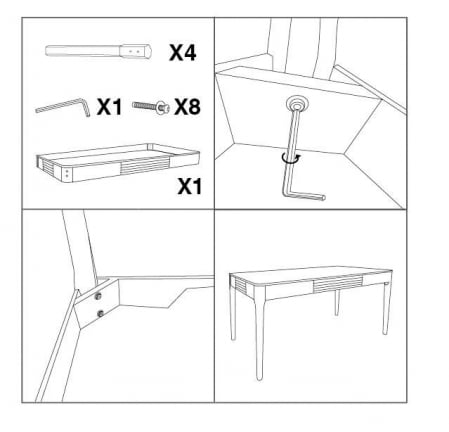 X4

X1 X8

X1