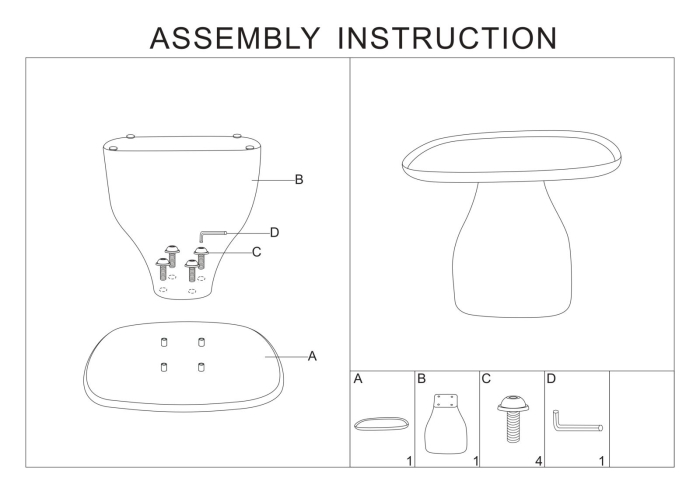 ASSEMBLY INSTRUCTION

B

D

C

A

| A | B | C | D | |
|---|---|---|---|---|
| 1 | 1 | 4 | 1 | |