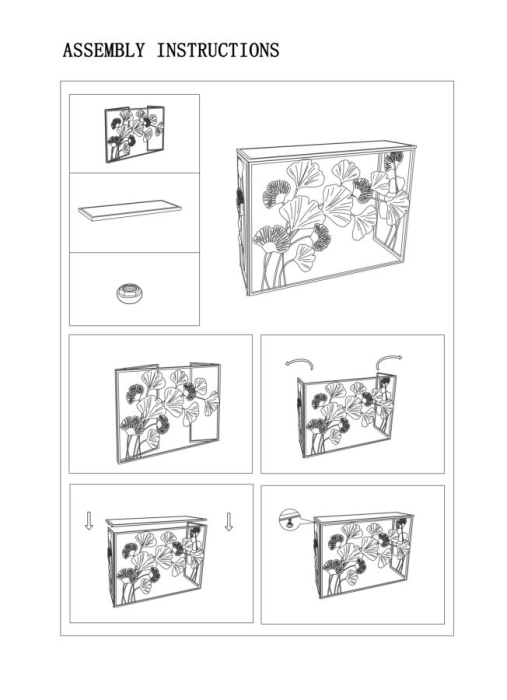 ASSEMBLY INSTRUCTIONS