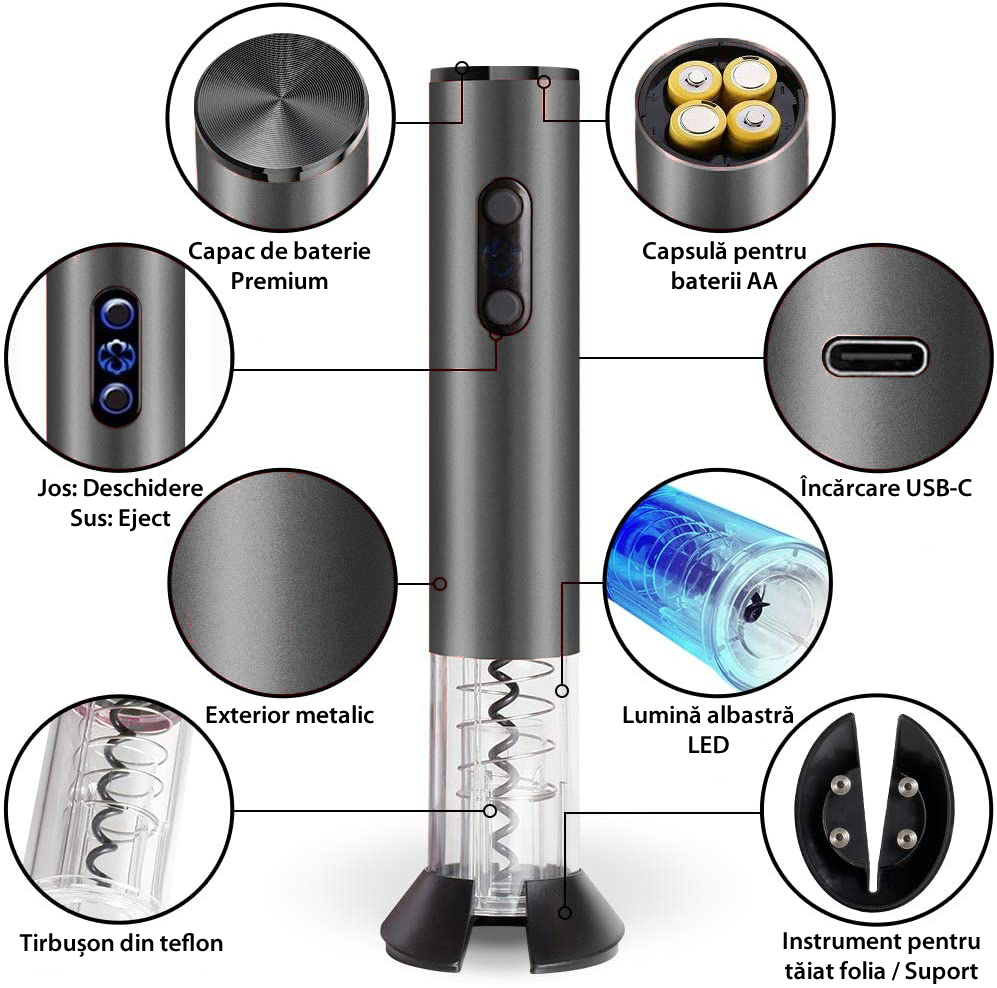 Capac de baterie Premium

Capsulă pentru baterii AA

Jos: Deschidere
Sus: Eject

Încărcare USB-C

Exterior metalic

Lumină albastră LED

Tirbușon din teflon

Instrument pentru tăiat folia / Suport