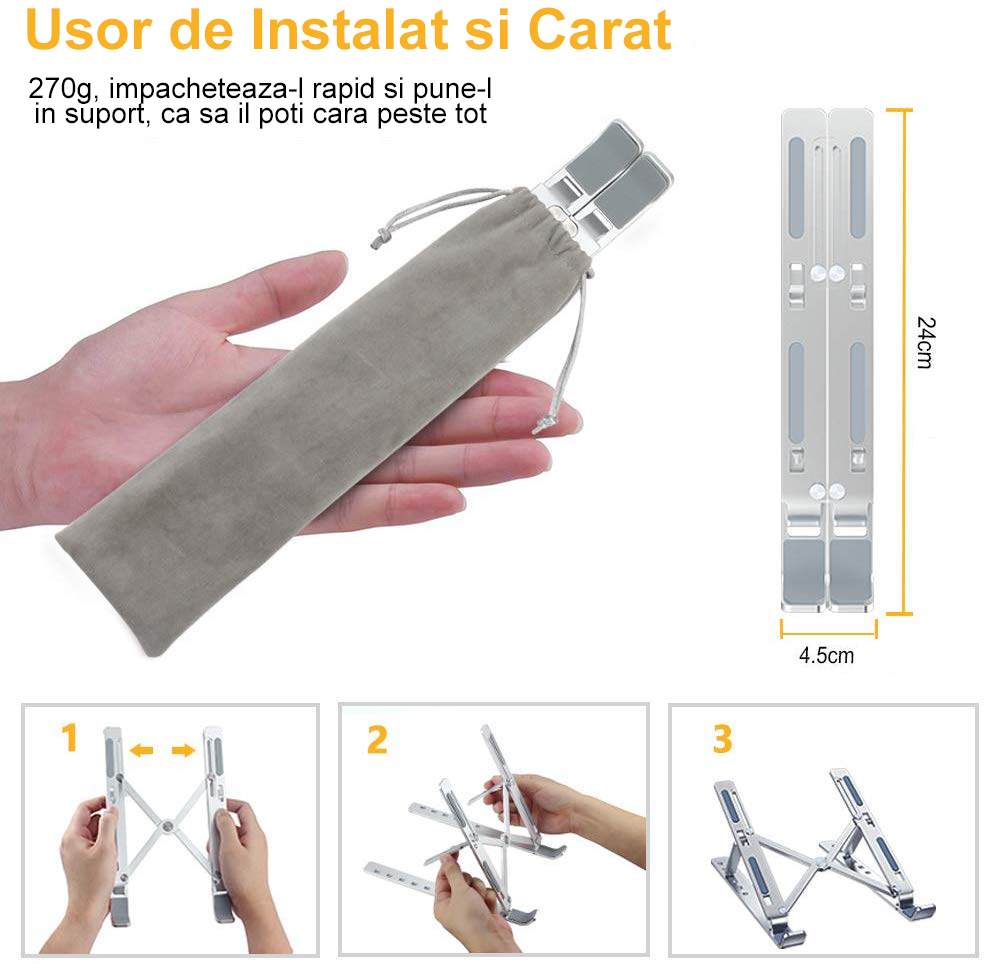 Usor de Instalat si Carat

270g, impacheteaza-l rapid si pune-l in suport, ca sa il poti cara peste tot

24cm

4.5cm

1

2

3