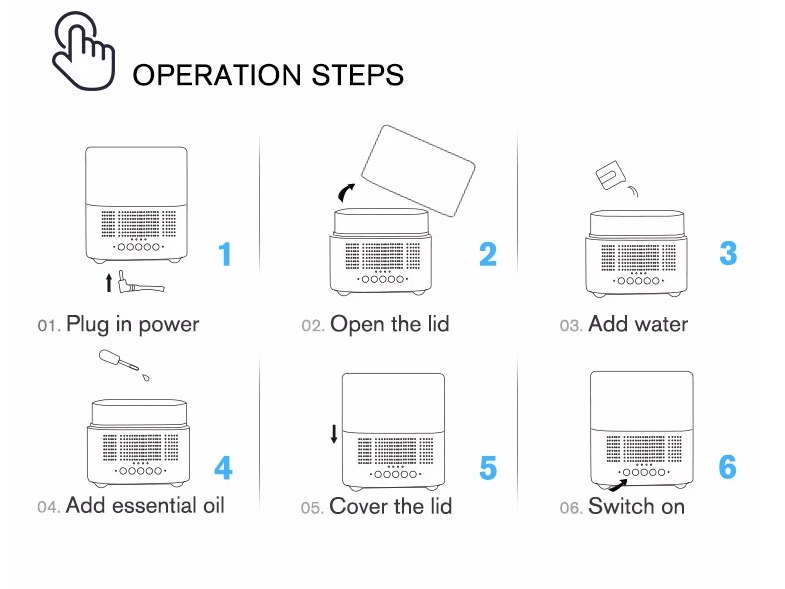 OPERATION STEPS

1

01. Plug in power

2

02. Open the lid

3

03. Add water

4

04. Add essential oil

5

05. Cover the lid

6

06. Switch on