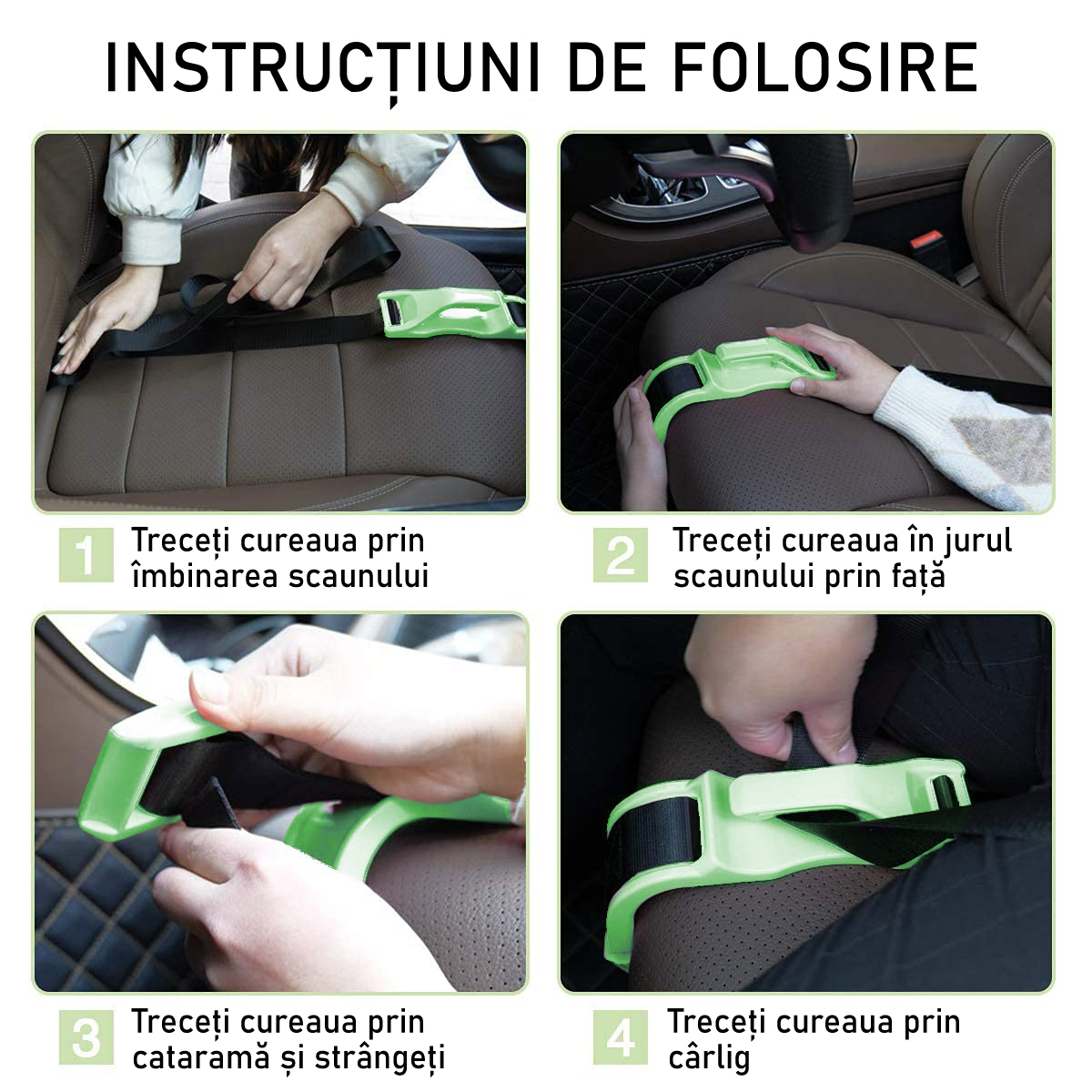 INSTRUCȚIUNI DE FOLOSIRE

1 Treceți cureaua prin îmbinarea scaunului

2 Treceți cureaua în jurul scaunului prin față

3 Treceți cureaua prin cataramă și strângeți

4 Treceți cureaua prin cârlig