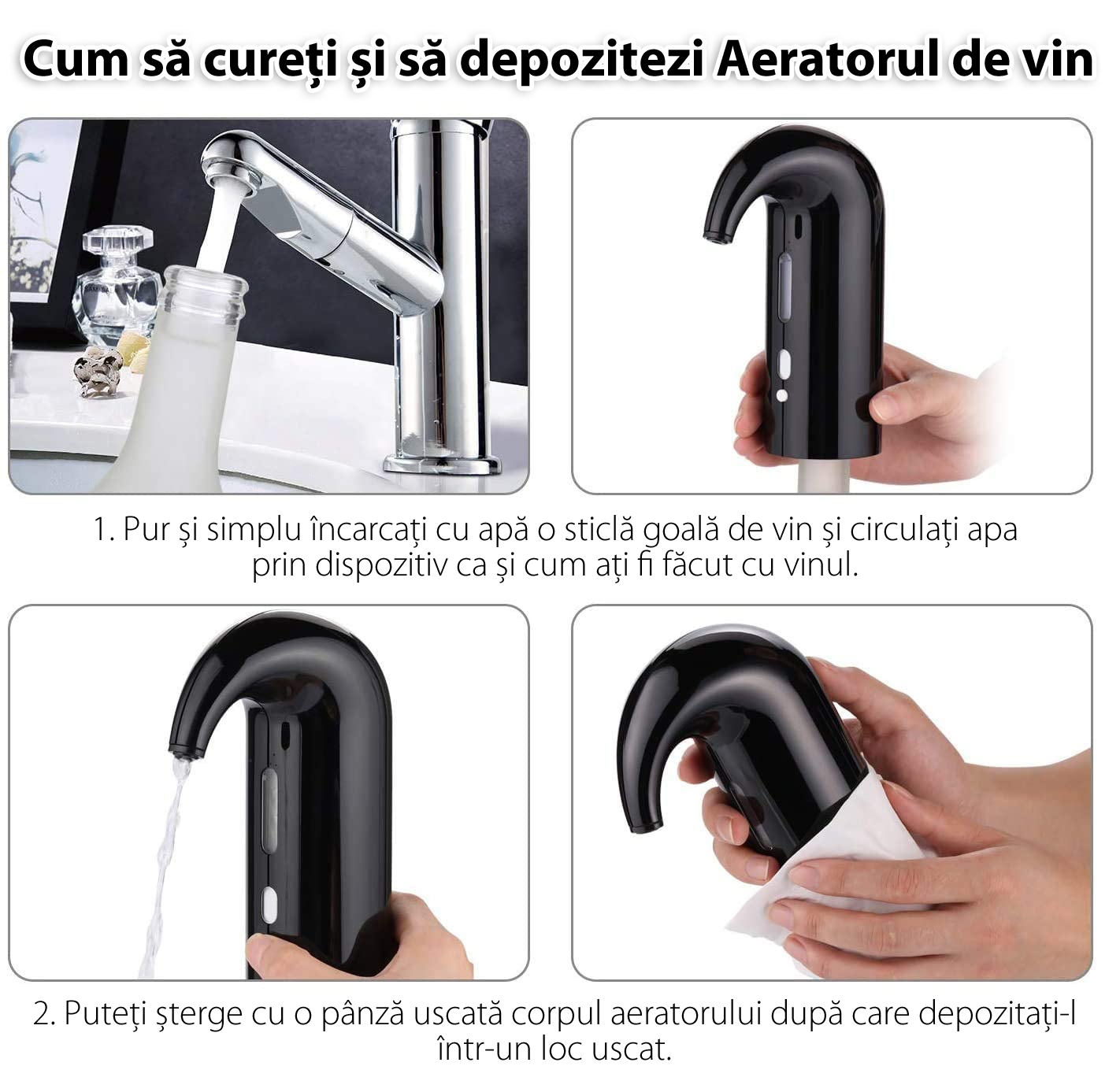 Cum să cureți și să depozitezi Aeratorul de vin

1. Pur și simplu încarcați cu apă o sticlă goală de vin și circulați apa prin dispozitiv ca și cum ați fi făcut cu vinul.

2. Puteți șterge cu o pânză uscată corpul aeratorului după care depozitați-l într-un loc uscat.