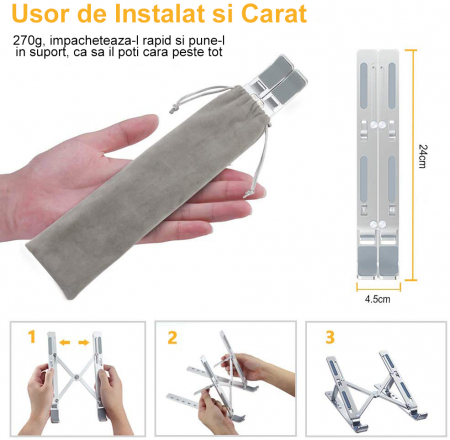 Usor de Instalat si Carat

270g, impacheteaza-l rapid si pune-l in suport, ca sa il poti cara peste tot

24cm

4.5cm

1

2

3