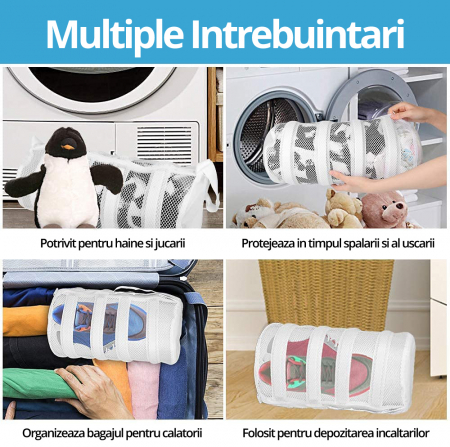 Multiple Intrebuintari

Potrivit pentru haine si jucarii

Protejeaza in timpul spalarii si al uscarii

Organizeaza bagajul pentru calatorii

Folosit pentru depozitarea incaltarilor