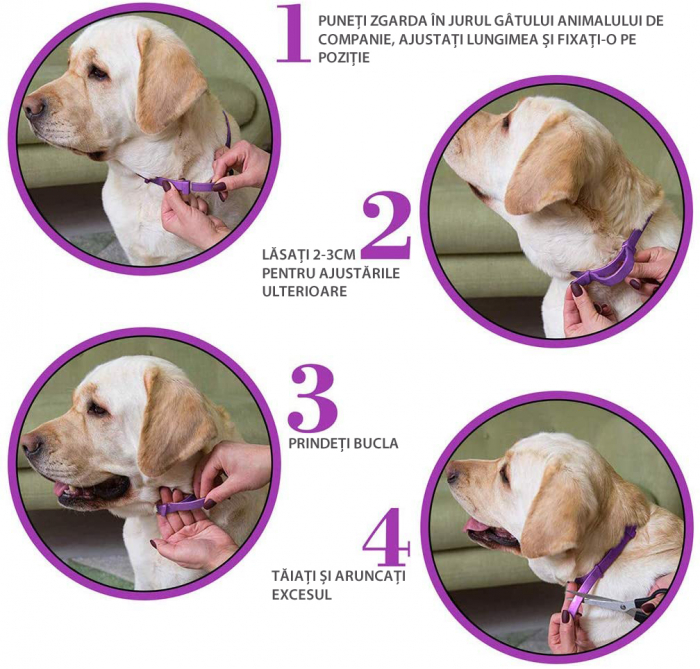 1
PUNEȚI ZGARDA ÎN JURUL GÂTULUI ANIMALULUI DE COMPANIE, AJUSTAȚI LUNGIMEA ȘI FIXAȚI-O PE POZIȚIE

2
LĂSAȚI 2-3CM PENTRU AJUSTĂRILE ULTERIOARE

3
PRINDEȚI BUCLA

4
TĂIAȚI ȘI ARUNCAȚI EXCESUL