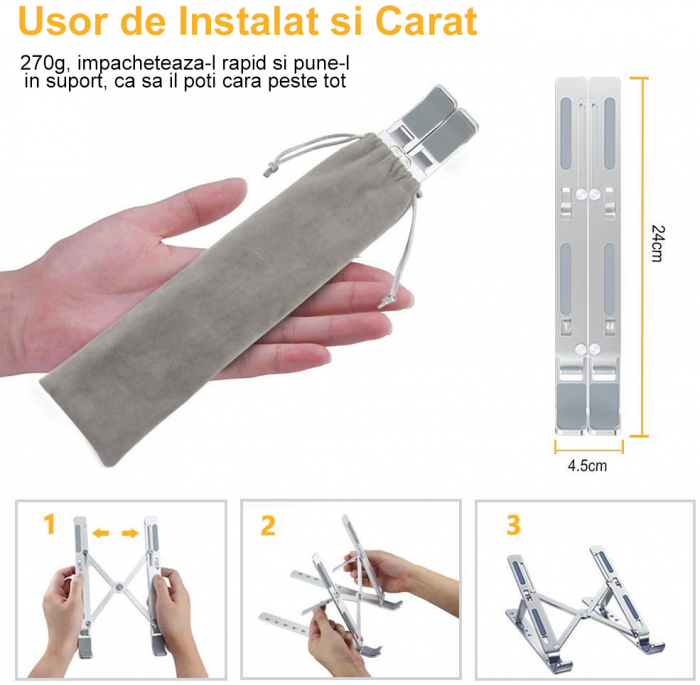 Usor de Instalat si Carat

270g, impacheteaza-l rapid si pune-l in suport, ca sa il poti cara peste tot

24cm

4.5cm

1

2

3