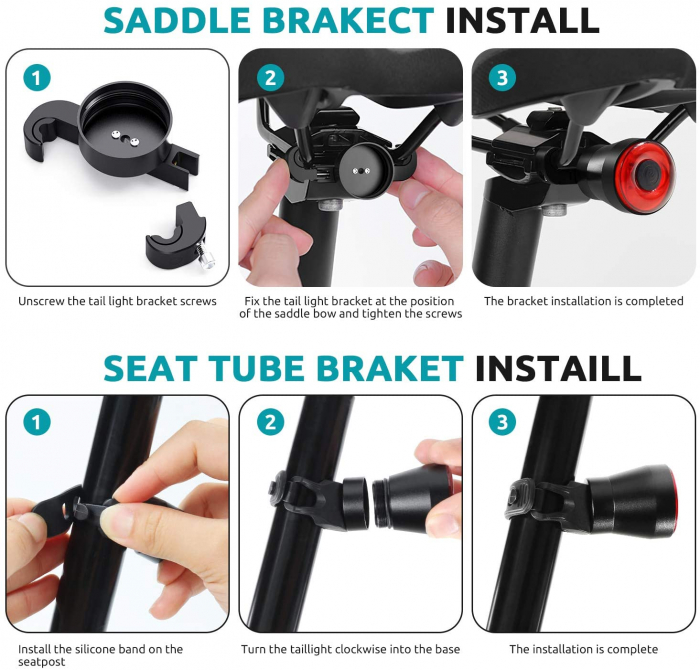 SADDLE BRAKECT INSTALL

1

Unscrew the tail light bracket screws

2

Fix the tail light bracket at the position of the saddle bow and tighten the screws

3

The bracket installation is completed

SEAT TUBE BRAKET INSTAILL

1

Install the silicone band on the seatpost

2

Turn the taillight clockwise into the base

3

The installation is complete