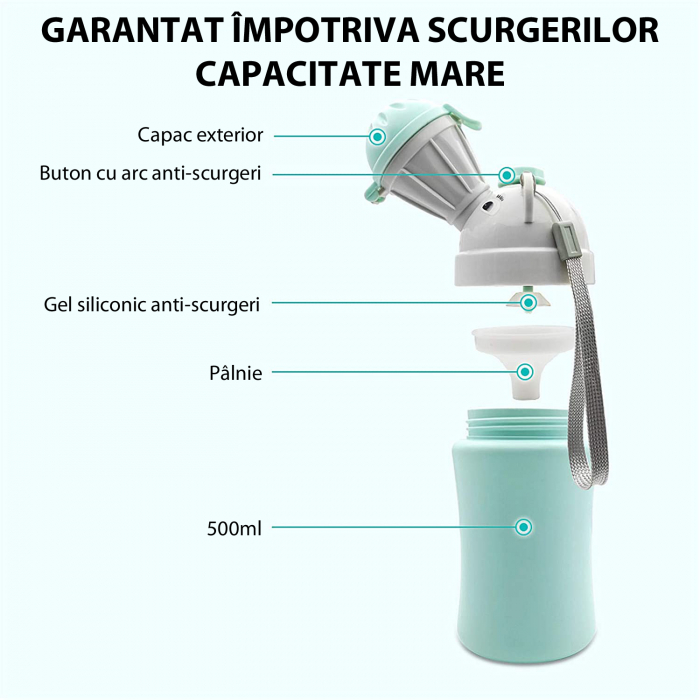 GARANTAT ÎMPOTRIVA SCURGERILOR
CAPACITATE MARE

Capac exterior

Buton cu arc anti-scurgeri

Gel siliconic anti-scurgeri

Pâlnie

500ml