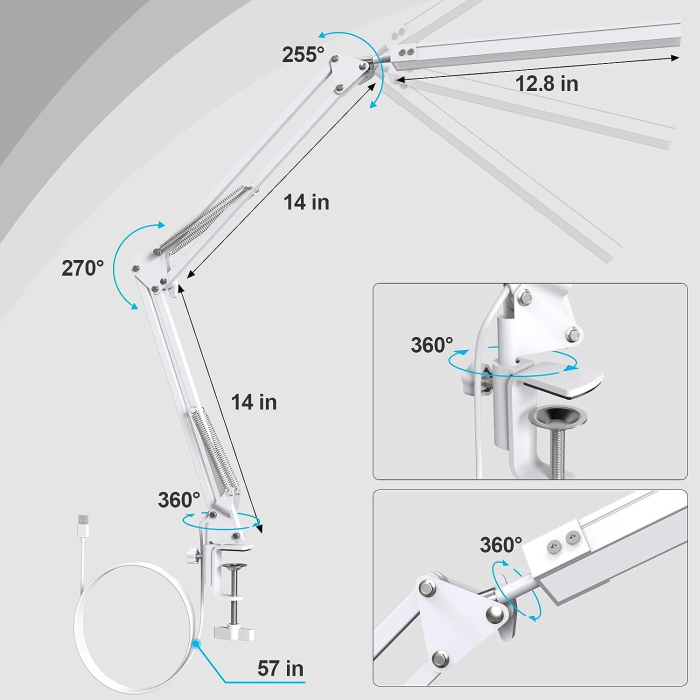 255°

12.8 in

14 in

270°

14 in

360°

57 in

360°

360°