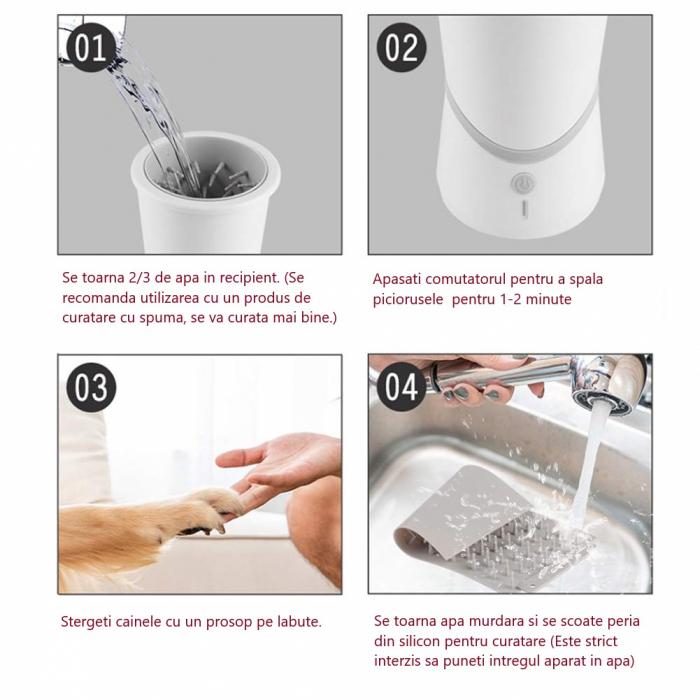 01

Se toarna 2/3 de apa in recipient. (Se recomanda utilizarea cu un produs de curatare cu spuma, se va curata mai bine.)

02

Apasati comutatorul pentru a spala piciorusele pentru 1-2 minute

03

Stergeti cainele cu un prosop pe labute.

04

Se toarna apa murdara si se scoate peria din silicon pentru curatare (Este strict interzis sa puneti intregul aparat in apa)