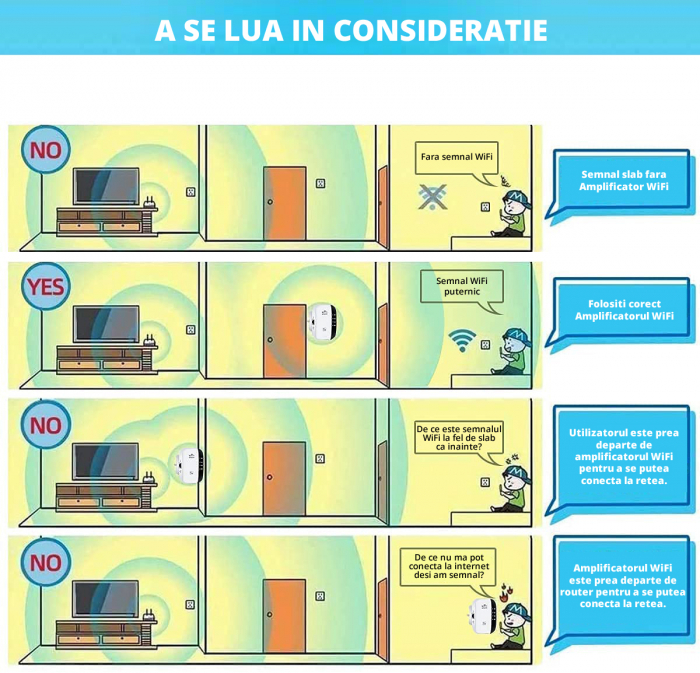 A SE LUA IN CONSIDERATIE

NO

Fara semnal WiFi

Semnal slab fara Amplificator WiFi

YES

Semnal WiFi puternic

Folositi corect Amplificatorul WiFi

NO

De ce este semnalul WiFi la fel de slab ca inainte?

Utilizatorul este prea departe de amplificatorul WiFi pentru a se putea conecta la retea.

NO

De ce nu ma pot conecta la internet desi am semnal?

Amplificatorul WiFi este prea departe de router pentru a se putea conecta la retea.