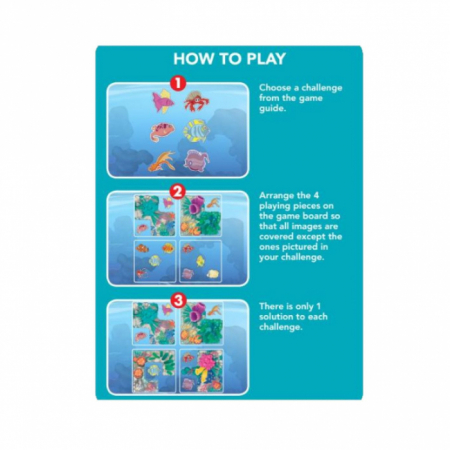 HOW TO PLAY

1

Choose a challenge from the game guide.

2

Arrange the 4 playing pieces on the game board so that all images are covered except the ones pictured in your challenge.

3

There is only 1 solution to each challenge.