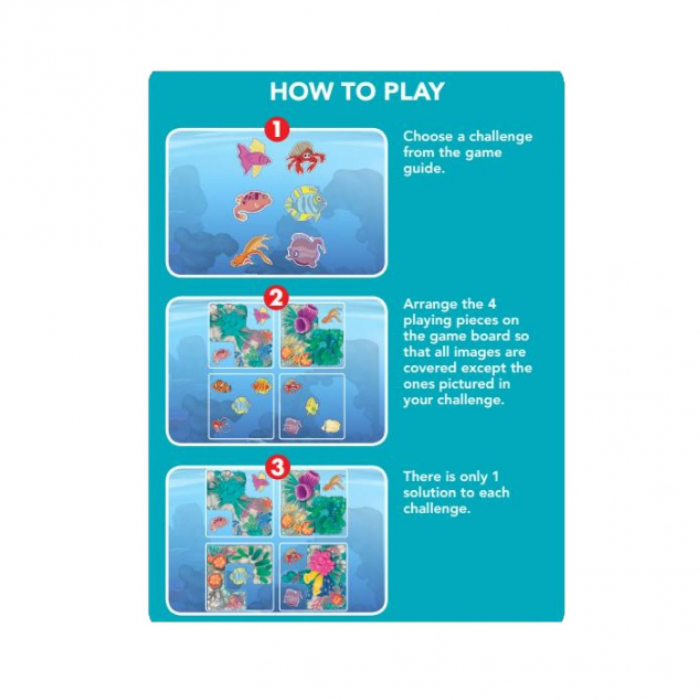 HOW TO PLAY

1

Choose a challenge from the game guide.

2

Arrange the 4 playing pieces on the game board so that all images are covered except the ones pictured in your challenge.

3

There is only 1 solution to each challenge.