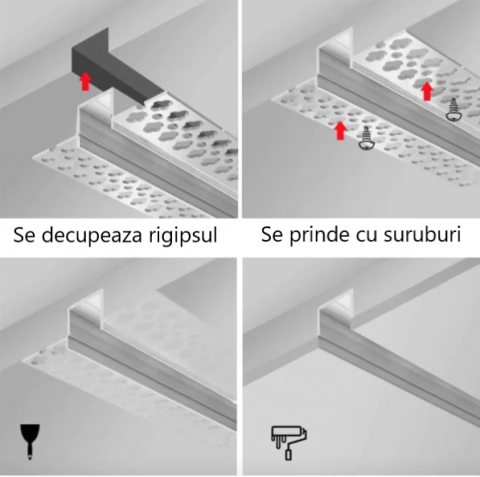 Se decupeaza rigipsul

Se prinde cu suruburi