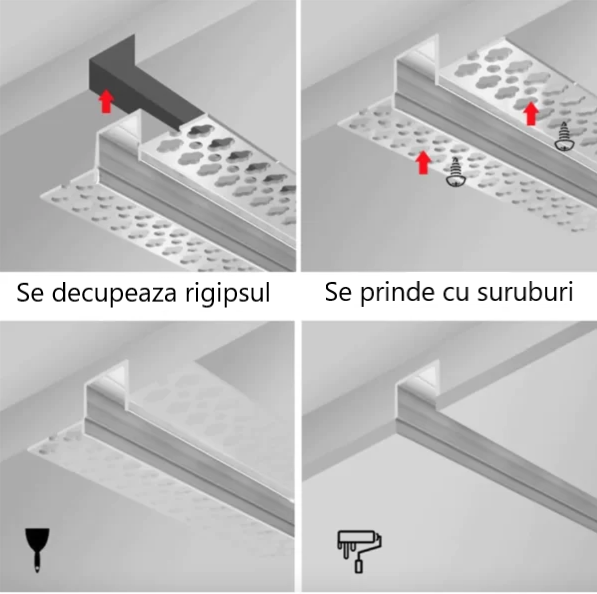 Se decupeaza rigipsul

Se prinde cu suruburi