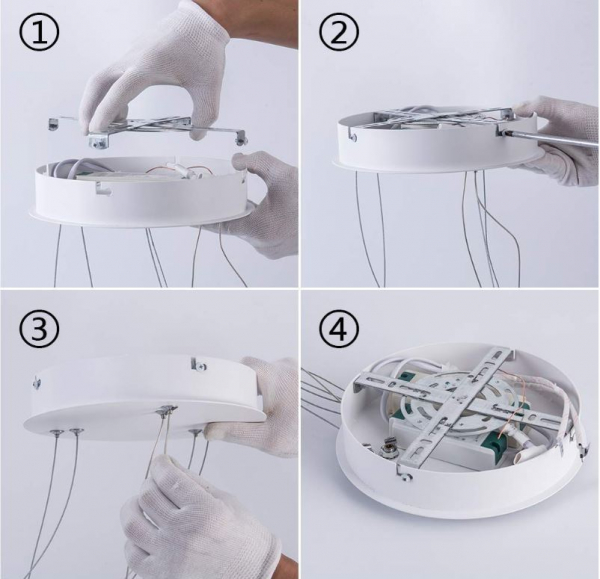 ①

②

③

④