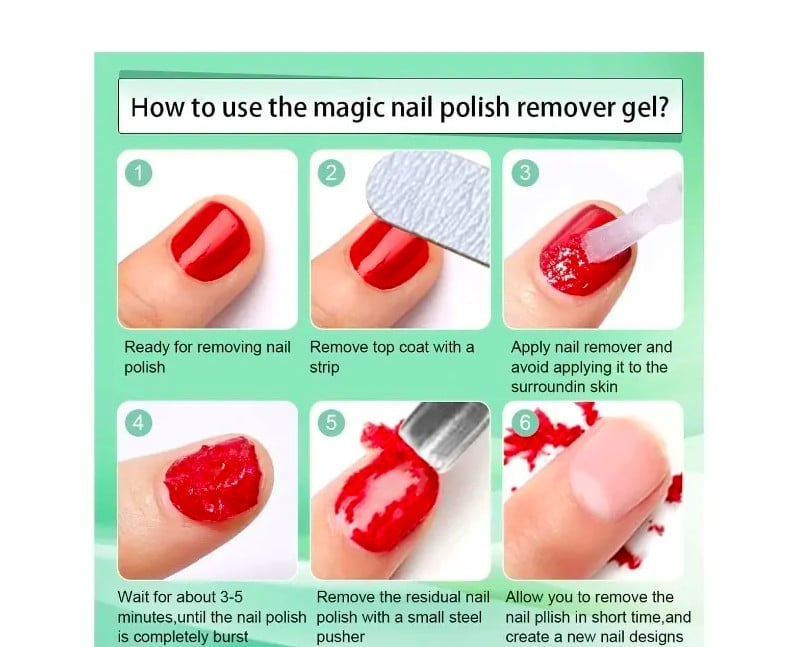 How to use the magic nail polish remover gel?

1

Ready for removing nail polish

2

Remove top coat with a strip

3

Apply nail remover and avoid applying it to the surroundin skin

4

Wait for about 3-5 minutes,until the nail polish is completely burst

5

Remove the residual nail polish with a small steel pusher

6

Allow you to remove the nail pllish in short time,and create a new nail designs