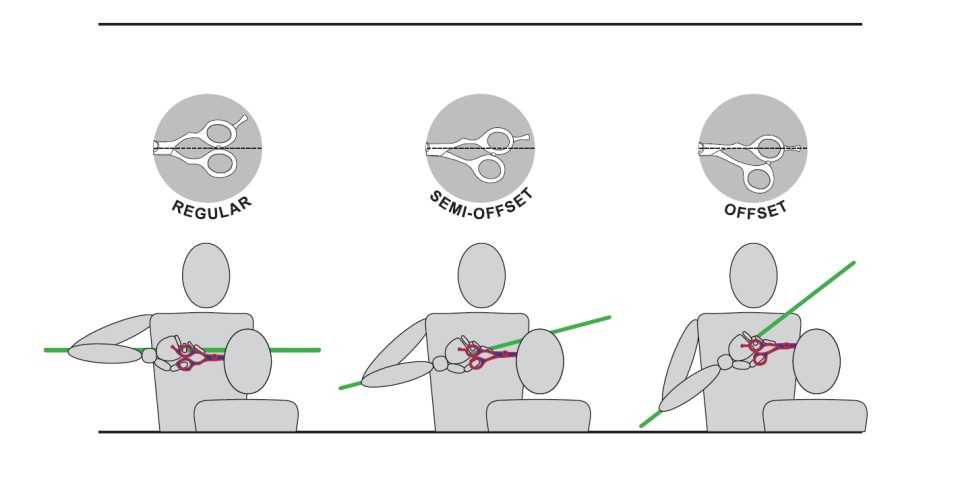 REGULAR

SEMI-OFFSET

OFFSET