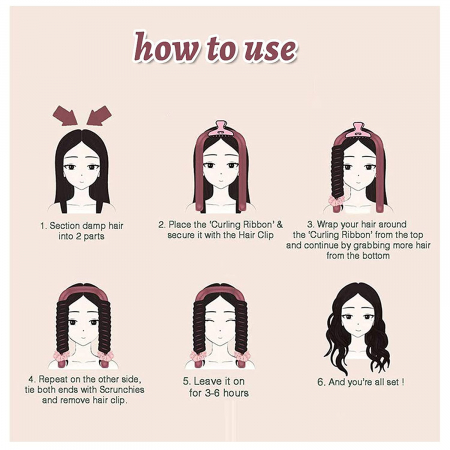 how to use

1. Section damp hair into 2 parts

2. Place the 'Curling Ribbon' & secure it with the Hair Clip

3. Wrap your hair around the 'Curling Ribbon' from the top and continue by grabbing more hair from the bottom

4. Repeat on the other side, tie both ends with Scrunchies and remove hair clip.

5. Leave it on for 3-6 hours

6. And you're all set !