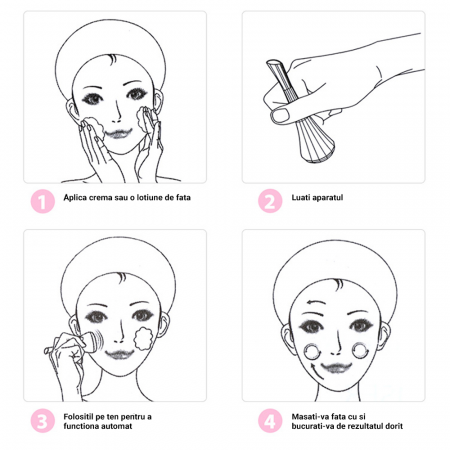 1 Aplica crema sau o lotiune de fata

2 Luati aparatul

3 Folositil pe ten pentru a functiona automat

4 Masati-va fata cu si bucurati-va de rezultatul dorit