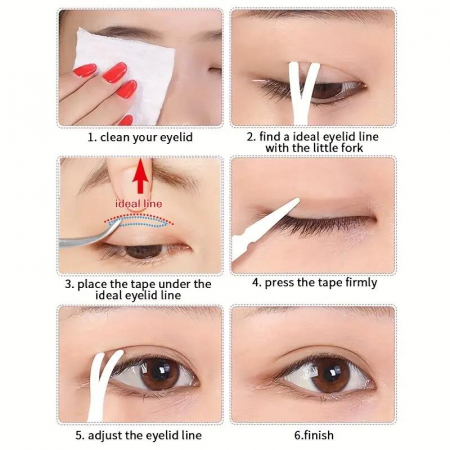 1. clean your eyelid

2. find a ideal eyelid line with the little fork

ideal line

3. place the tape under the ideal eyelid line

4. press the tape firmly

5. adjust the eyelid line

6.finish