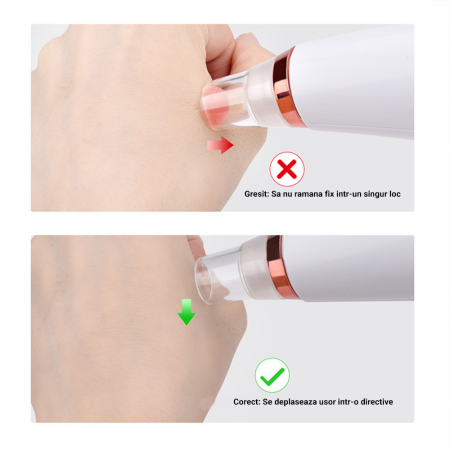 Gresit: Sa nu ramana fix intr-un singur loc

Corect: Se deplaseaza usor intr-o directive