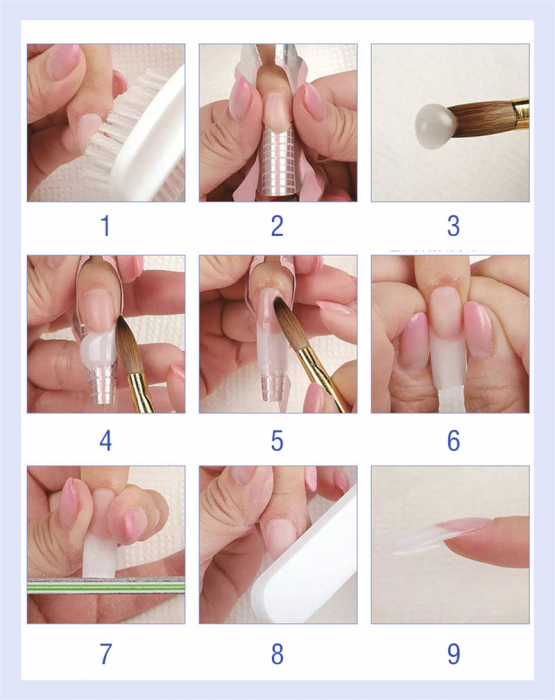 1

2

3

4

5

6

7

8

9